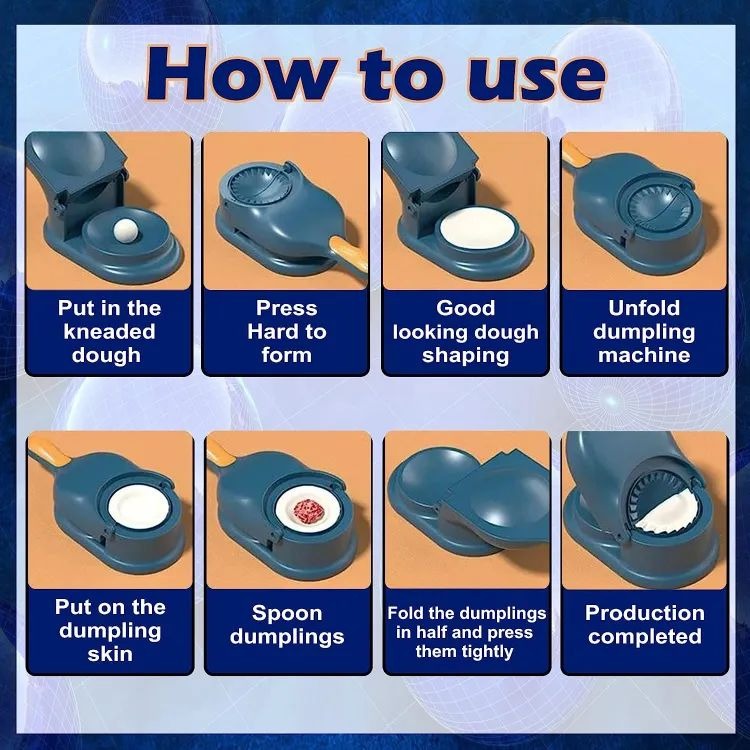 How to use

Put in the kneaded dough

Press Hard to form

Good looking dough shaping

Unfold dumpling machine

Put on the dumpling skin

Spoon dumplings

Fold the dumplings in half and press them tightly

Production completed