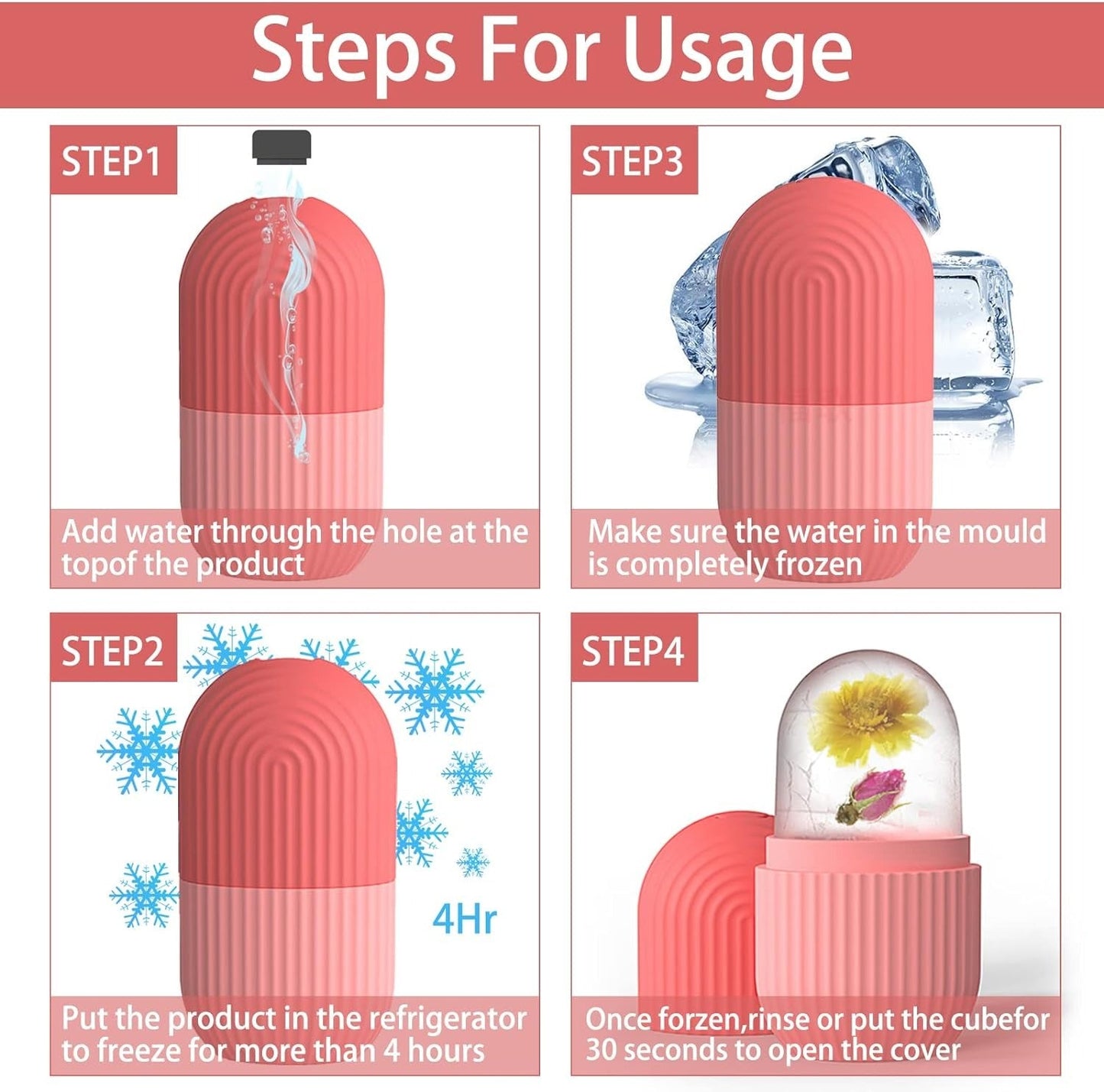 Steps For Usage

STEP1

Add water through the hole at the topof the product

STEP3

Make sure the water in the mould is completely frozen

STEP2

4Hr

Put the product in the refrigerator to freeze for more than 4 hours

STEP4

Once forzen,rinse or put the cubefor 30 seconds to open the cover