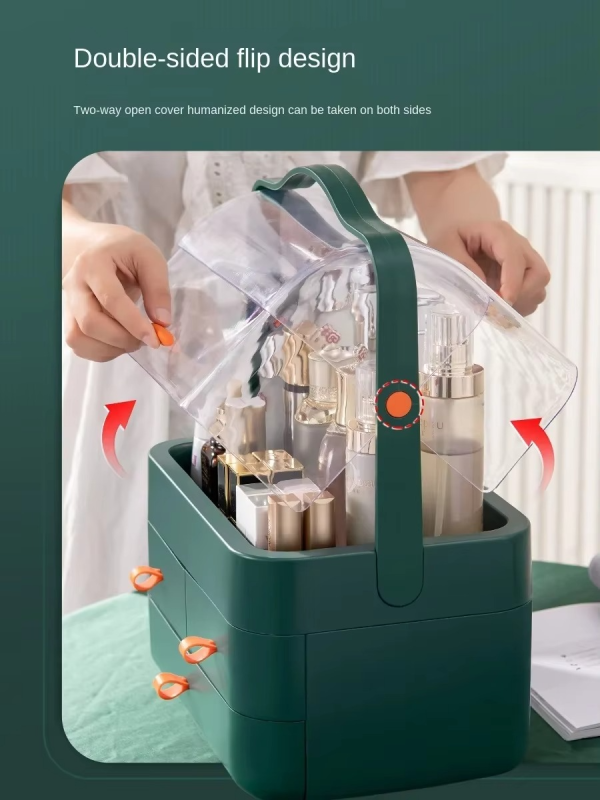 Double-sided flip design

Two-way open cover humanized design can be taken on both sides